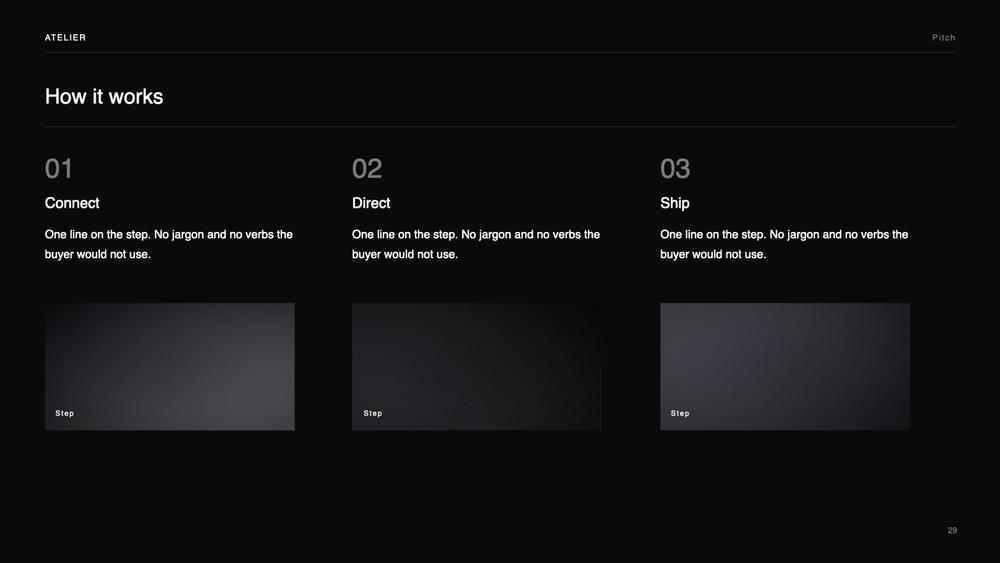 ATELIER

Pitch

How it works

01

Connect

One line on the step. No jargon and no verbs the buyer would not use.

Step

02

Direct

One line on the step. No jargon and no verbs the buyer would not use.

Step

03

Ship

One line on the step. No jargon and no verbs the buyer would not use.

Step

29